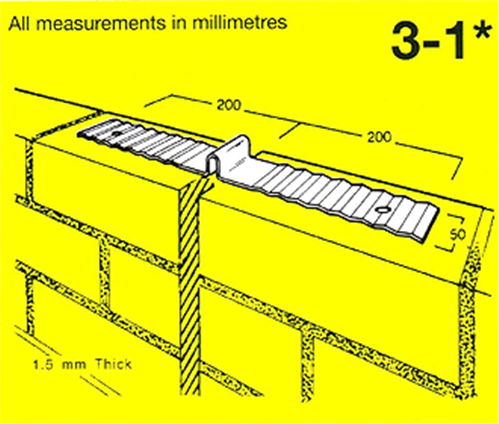 All measurements in millimetres

3-1*

200

200

50

1.5 mm Thick