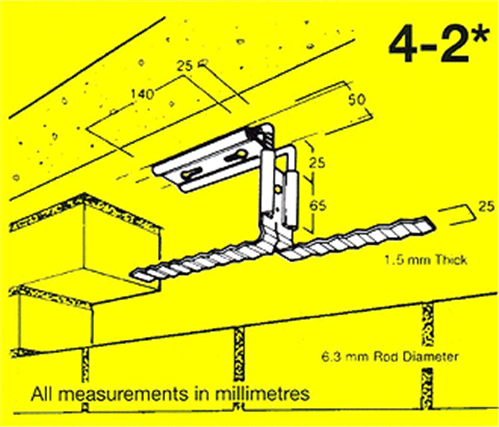 4-2*

25

140

50

25

65

25

1.5 mm Thick

6.3 mm Rod Diameter

All measurements in millimetres